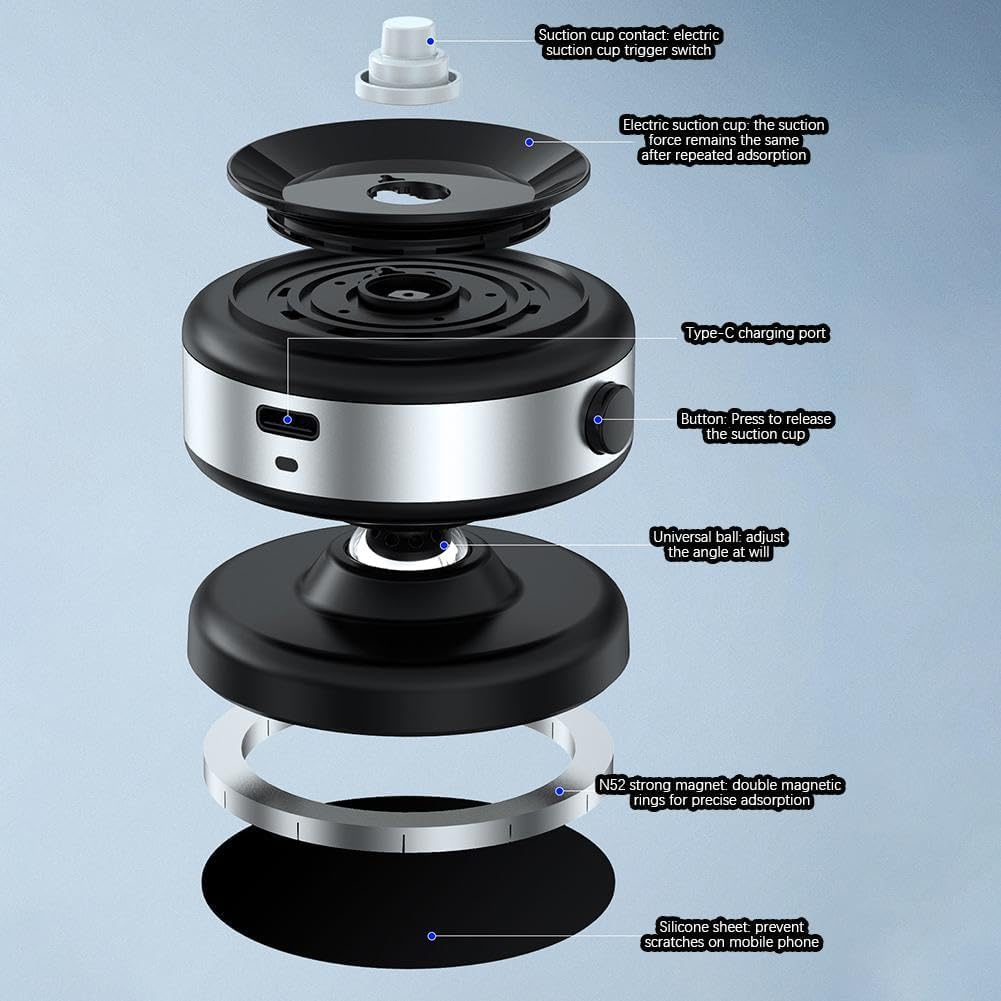 Suction cup contact: electric suction cup trigger switch

Electric suction cup: the suction force remains the same after repeated adsorption

Type-C charging port

Button: Press to release the suction cup

Universal ball: adjust the angle at will

N52 strong magnet: double magnetic rings for precise adsorption

Silicone sheet: prevent scratches on mobile phone